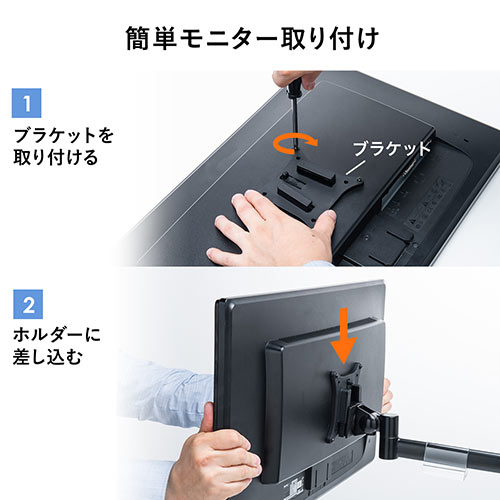 簡単モニター取り付け

1

ブラケットを取り付ける

ブラケット

2

ホルダーに差し込む